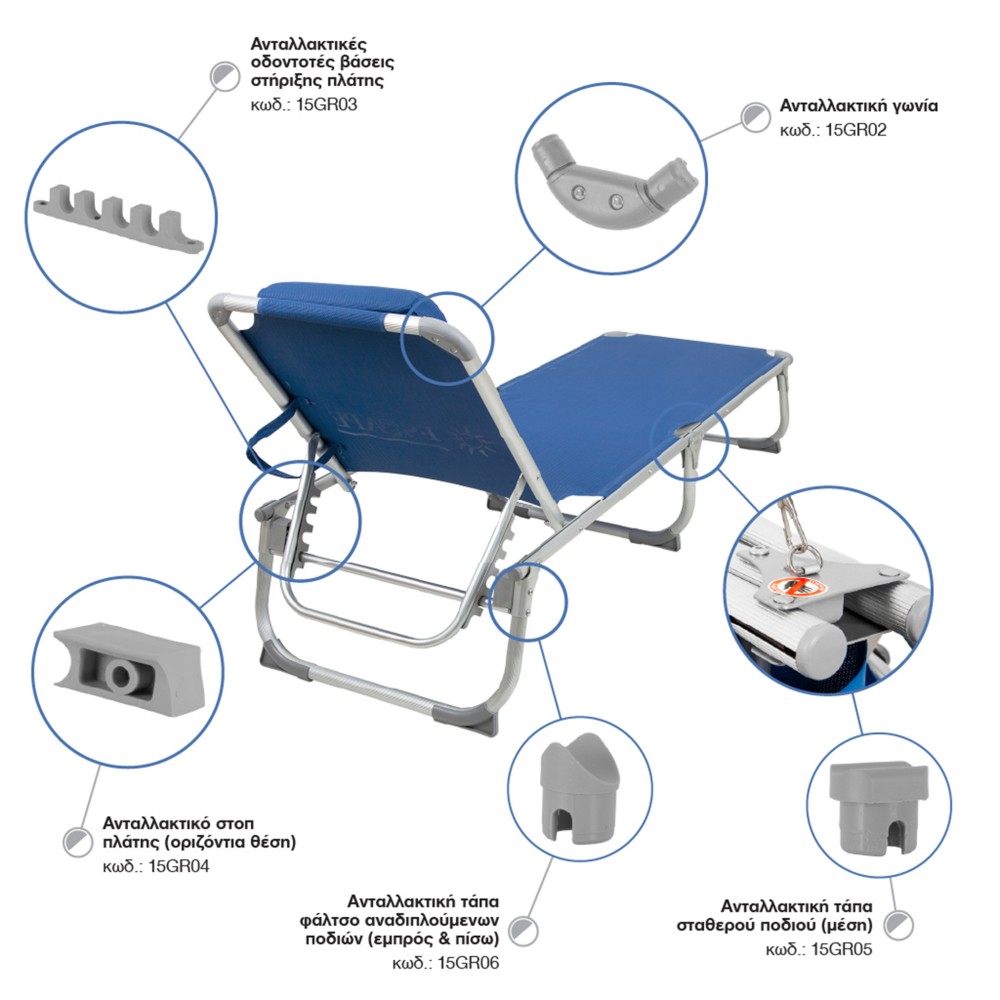 Ανταλλακτικές οδοντοτές βάσεις στήριξης πλάτης
κωδ.: 15GR03

Ανταλλακτική γωνία
κωδ.: 15GR02

Ανταλλακτικό στοπ πλάτης (οριζόντια θέση)
κωδ.: 15GR04

Ανταλλακτική τάπα φάλτσο αναδιπλούμενων ποδιών (εμπρός & πίσω)
κωδ.: 15GR06

Ανταλλακτική τάπα σταθερού ποδιού (μέση)
κωδ.: 15GR05