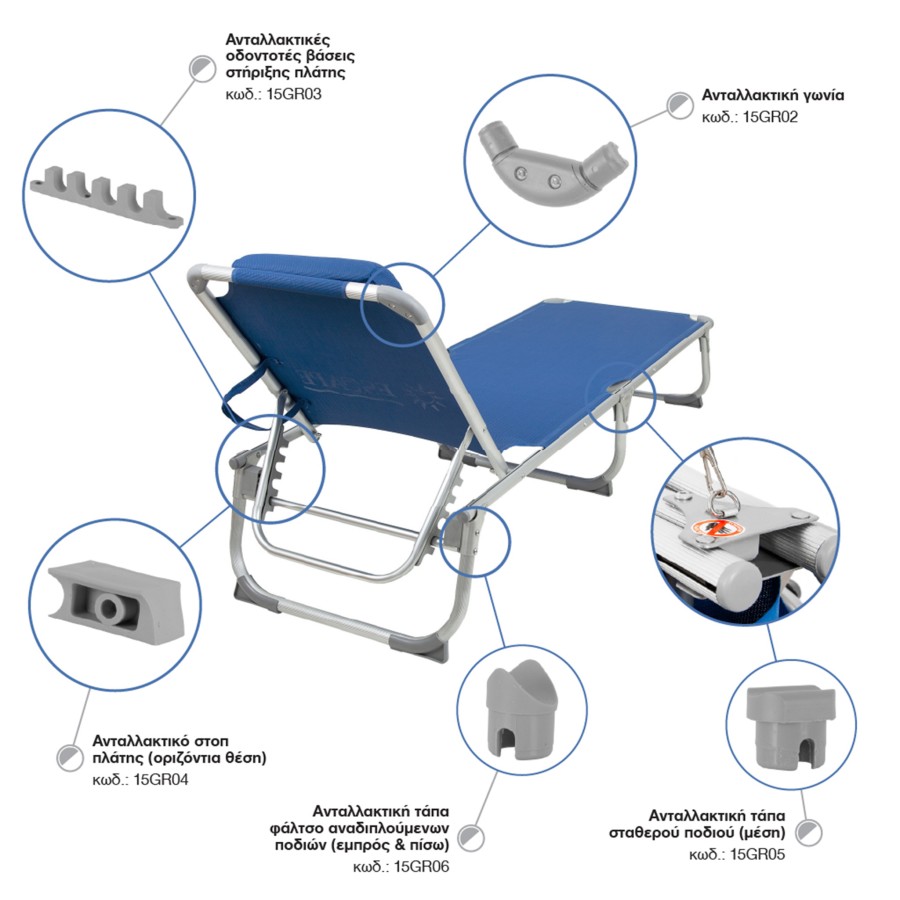 Ανταλλακτικές οδοντοτές βάσεις στήριξης πλάτης
κωδ.: 15GR03

Ανταλλακτική γωνία
κωδ.: 15GR02

Ανταλλακτικό στοπ πλάτης (οριζόντια θέση)
κωδ.: 15GR04

Ανταλλακτική τάπα φάλτσο αναδιπλούμενων ποδιών (εμπρός & πίσω)
κωδ.: 15GR06

Ανταλλακτική τάπα σταθερού ποδιού (μέση)
κωδ.: 15GR05