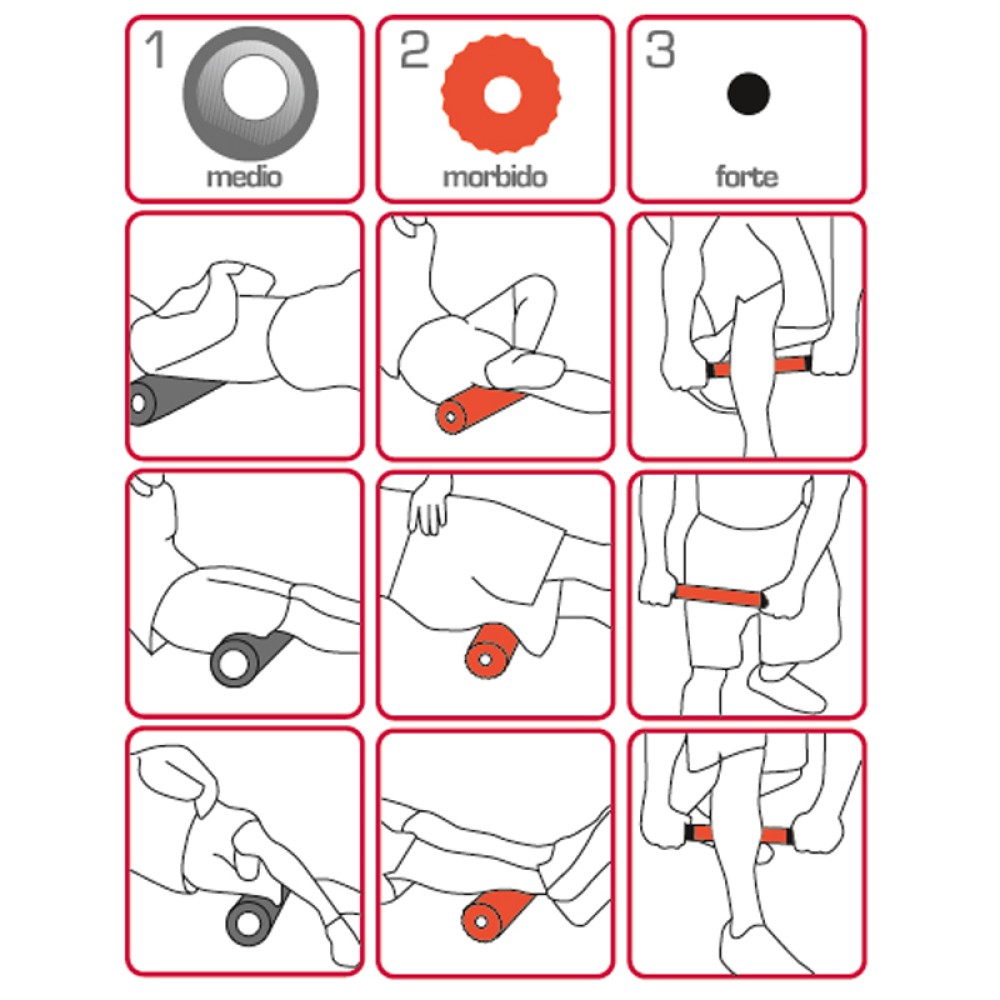 1
medio

2
morbido

3
forte